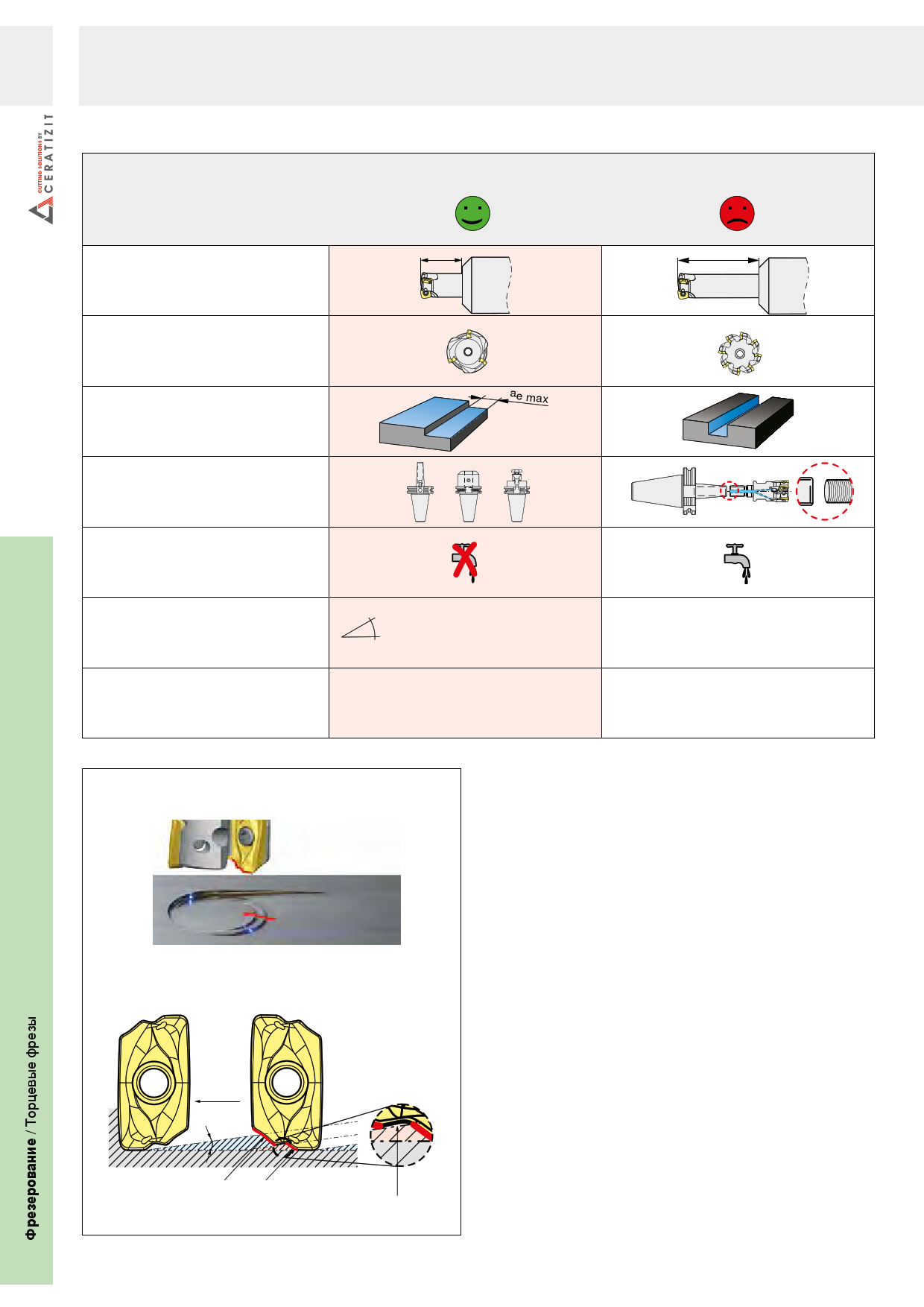 CUTTING SOLUTIONS BY CERATIZIT

$a_e$ max

Фрезерование / Торцевые фрезы