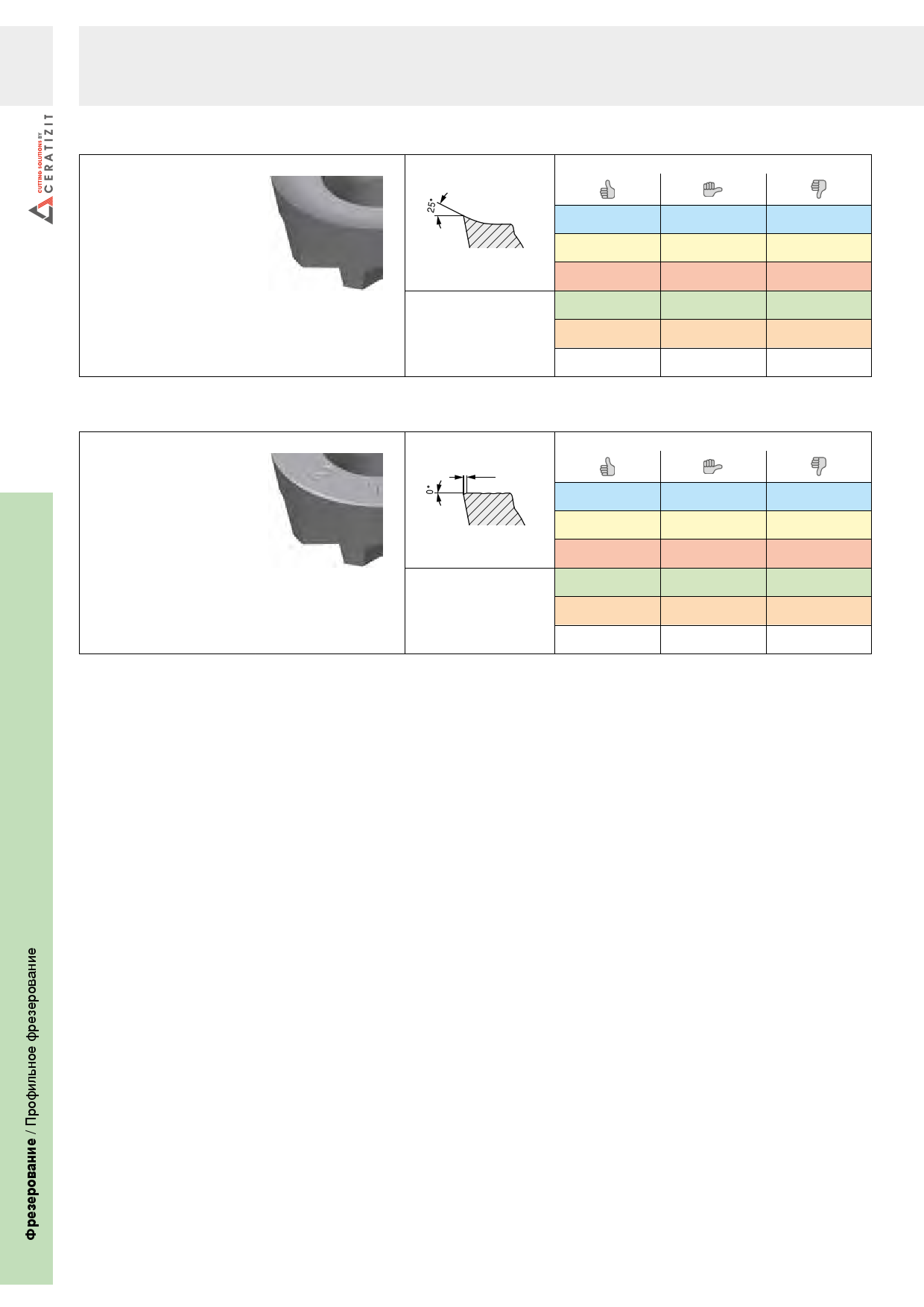 CUTTING SOLUTIONS BY CERATIZIT

25°

0°

Фрезерование / Профильное фрезерование