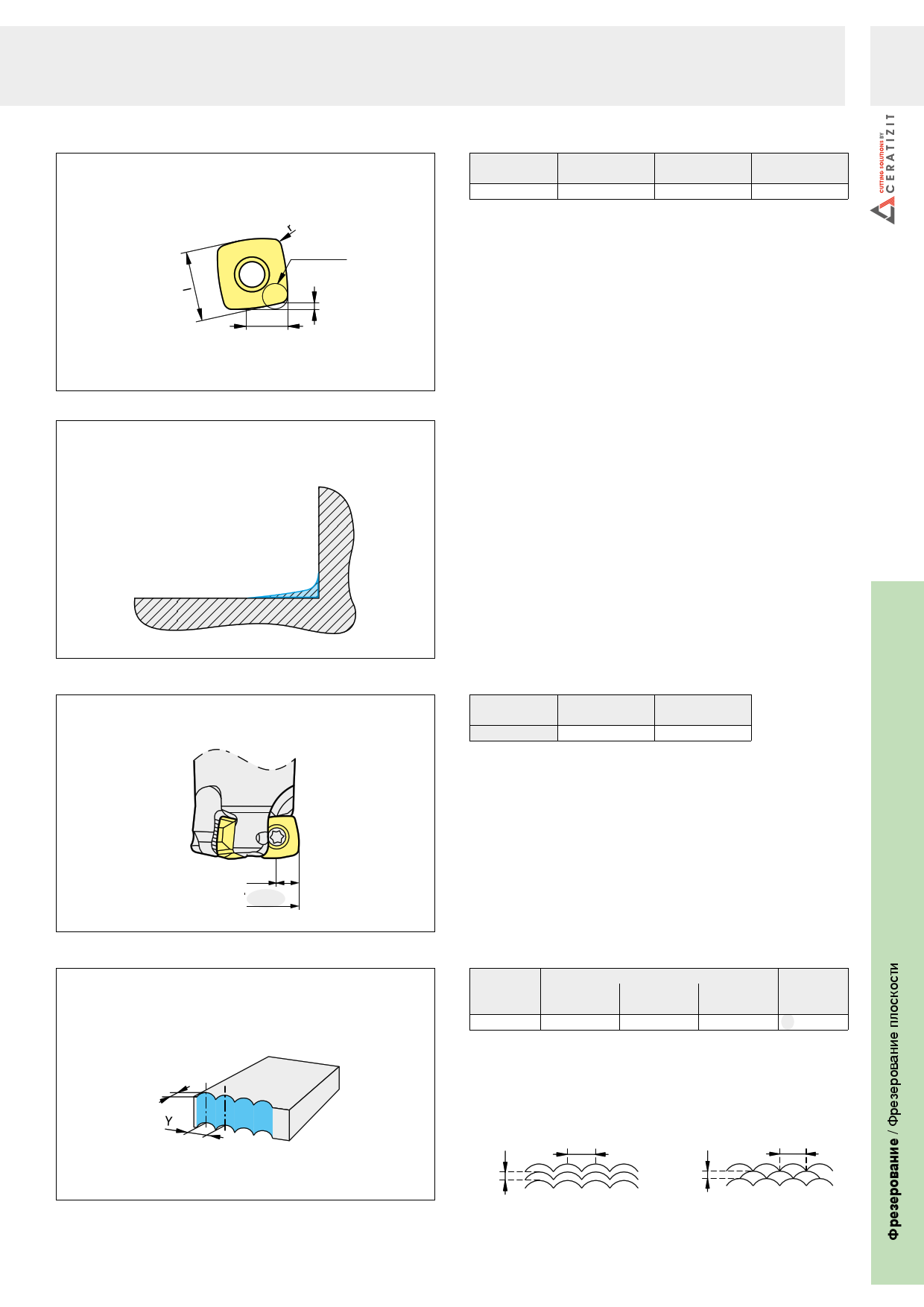 CUTTING SOLUTIONS BY CERATIZIT

r

l

Y

Фрезерование / Фрезерование плоскости